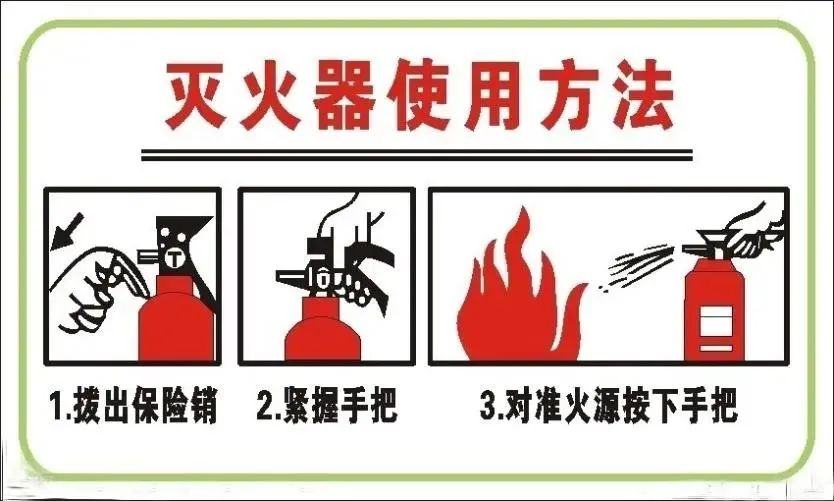 灭火器使用方法

1.拨出保险销

2.紧握手把

3.对准火源按下手把